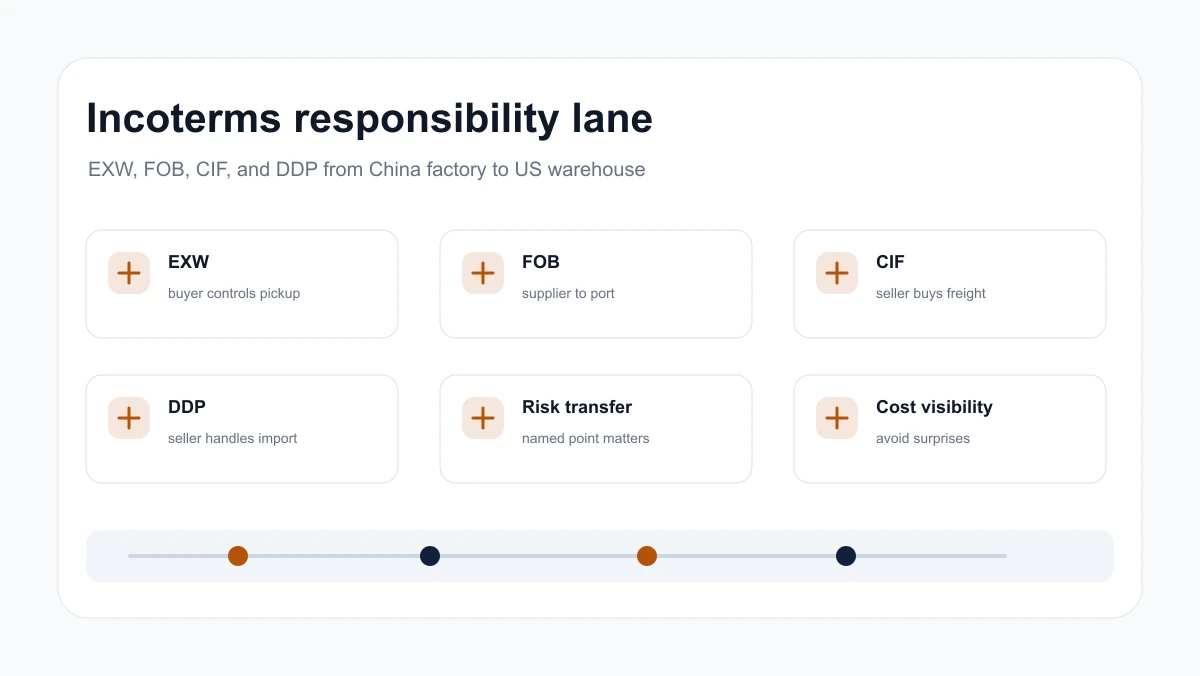 Incoterms responsibility lane

EXW, FOB, CIF, and DDP from China factory to US warehouse

EXW
buyer controls pickup

FOB
supplier to port

CIF
seller buys freight

DDP
seller handles import

Risk transfer
named point matters

Cost visibility
avoid surprises