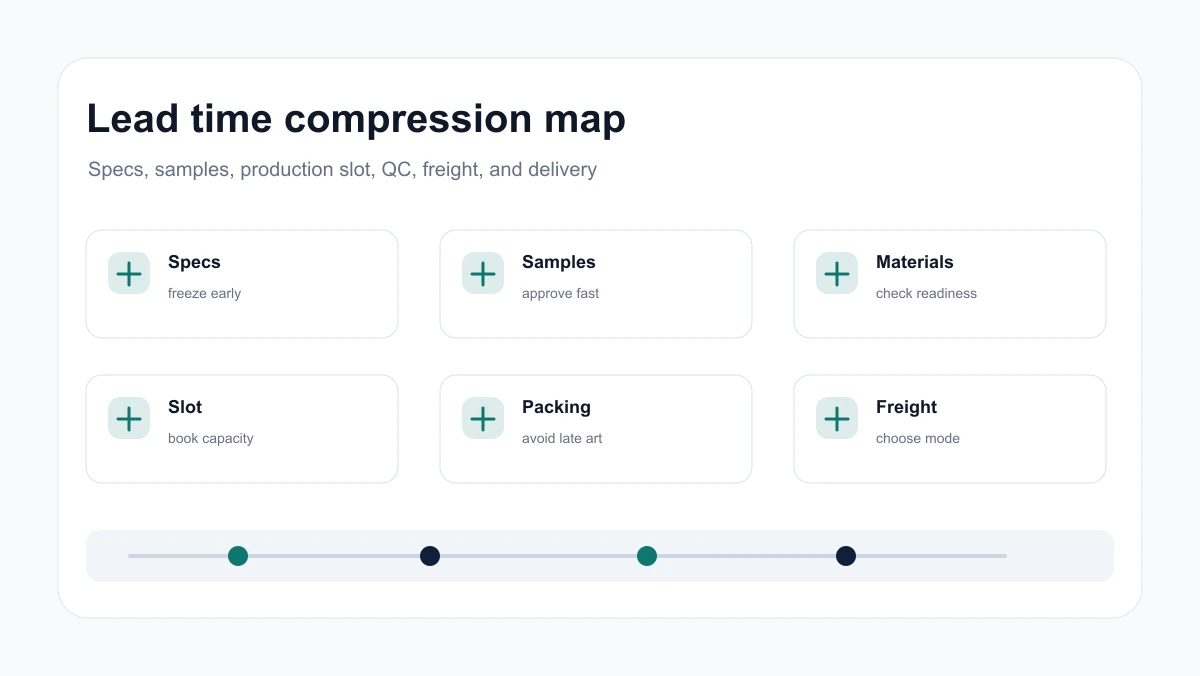 Lead time compression map

Specs, samples, production slot, QC, freight, and delivery

Specs

freeze early

Samples

approve fast

Materials

check readiness

Slot

book capacity

Packing

avoid late art

Freight

choose mode